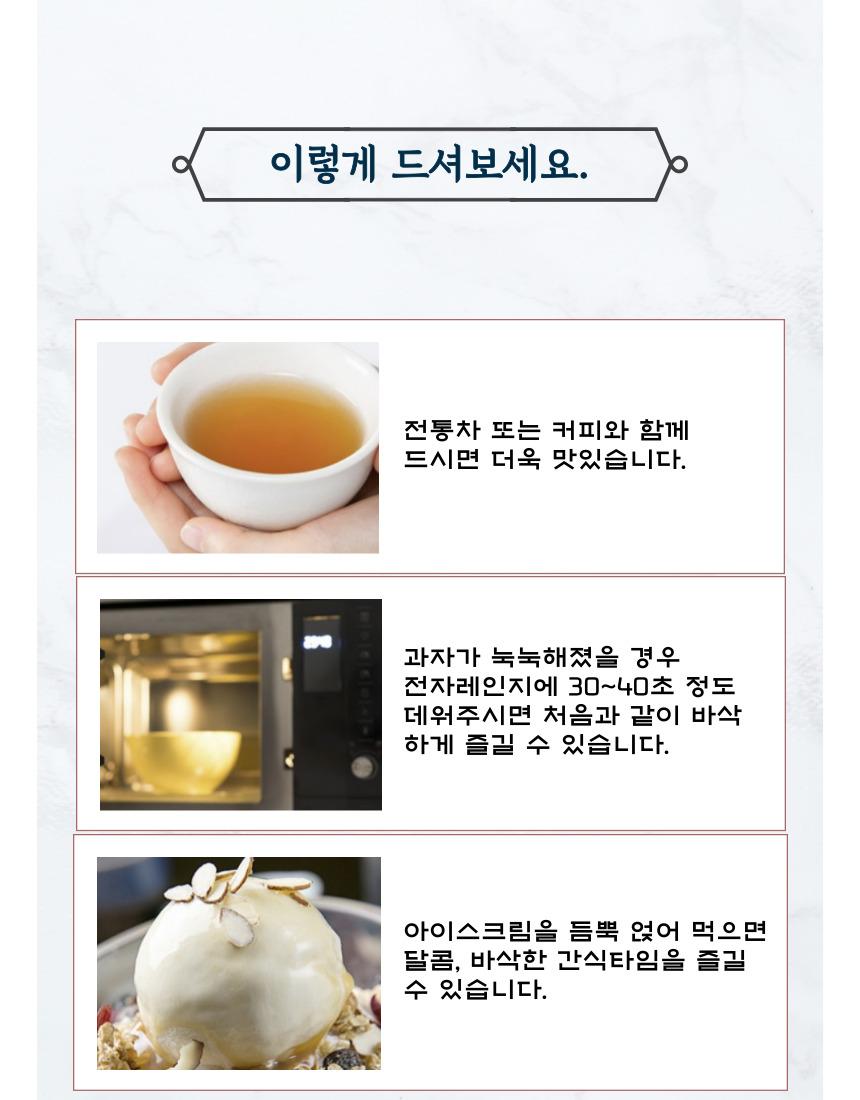 이렇게 드셔보세요.

전통차 또는 커피와 함께 드시면 더욱 맛있습니다.

과자가 눅눅해졌을 경우 전자레인지에 30~40초 정도 데워주시면 처음과 같이 바삭하게 즐길 수 있습니다.

아이스크림을 듬뿍 얹어 먹으면 달콤, 바삭한 간식타임을 즐길 수 있습니다.